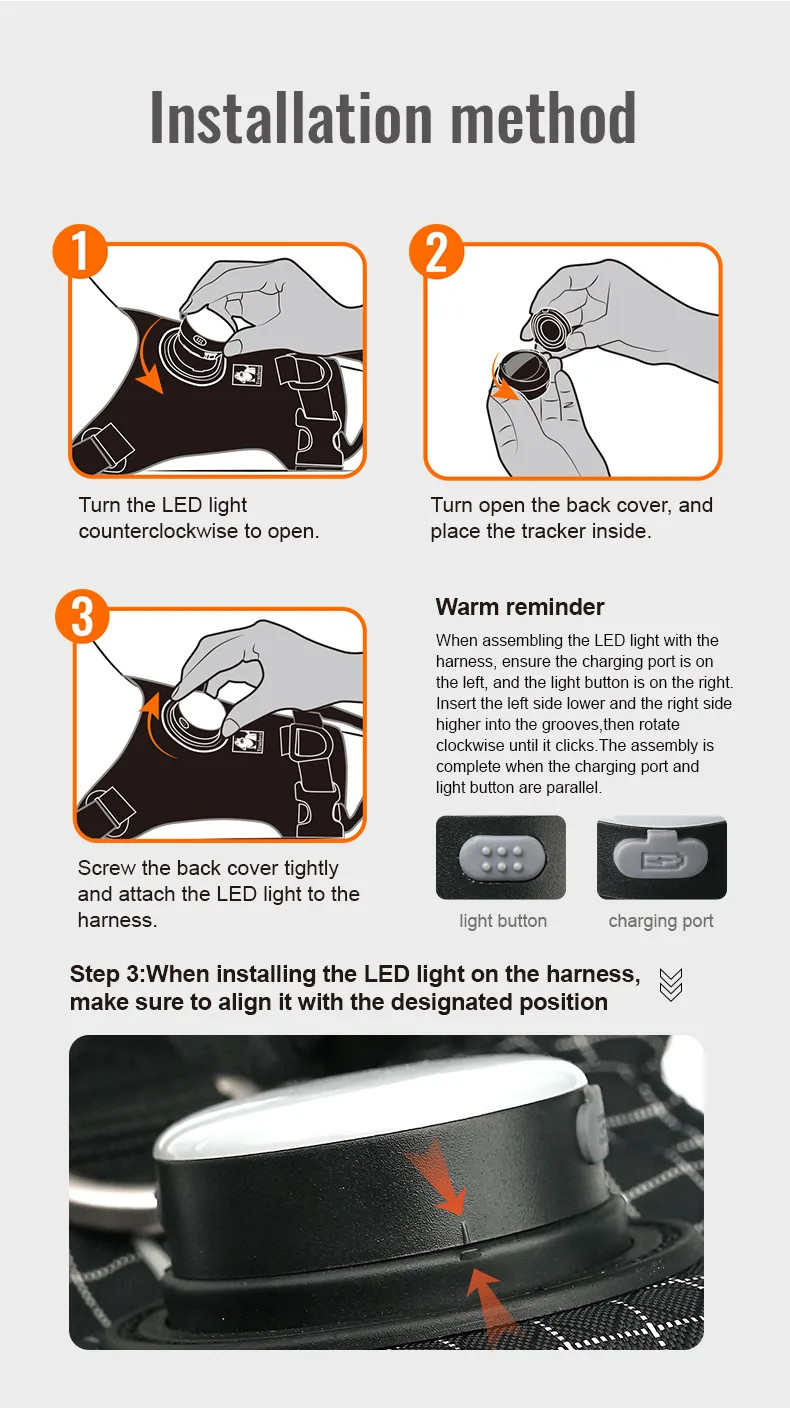 Installation method

1

Turn the LED light counterclockwise to open.

2

Turn open the back cover, and place the tracker inside.

3

Screw the back cover tightly and attach the LED light to the harness.

Warm reminder

When assembling the LED light with the harness, ensure the charging port is on the left, and the light button is on the right. Insert the left side lower and the right side higher into the grooves,then rotate clockwise until it clicks.The assembly is complete when the charging port and light button are parallel.

light button

charging port

Step 3:When installing the LED light on the harness, make sure to align it with the designated position